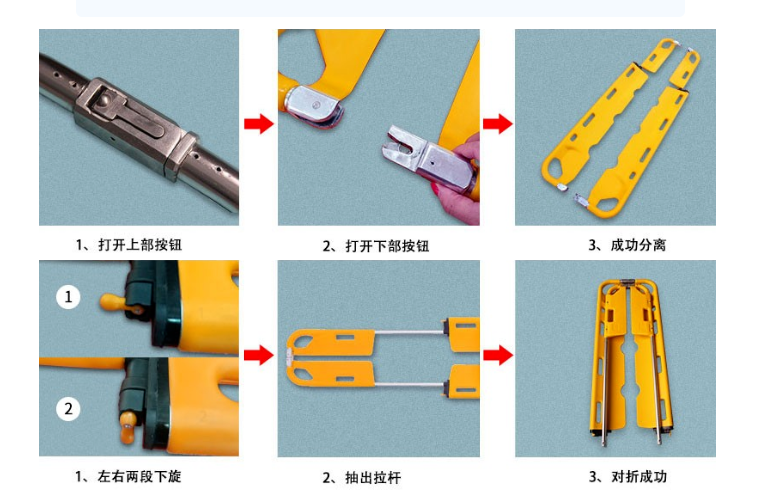 1、打开上部按钮

2、打开下部按钮

3、成功分离

1

2

1、左右两段下旋

2、抽出拉杆

3、对折成功